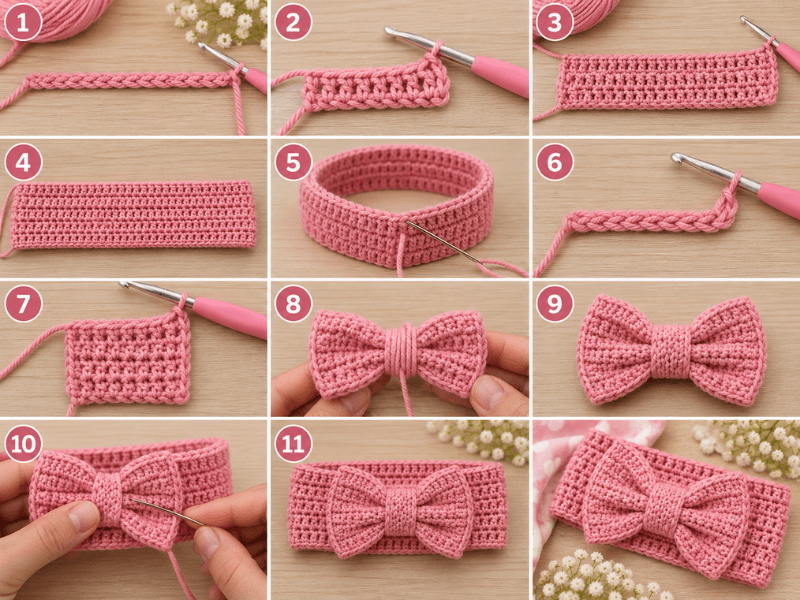 1
2
3
4
5
6
7
8
9
10
11