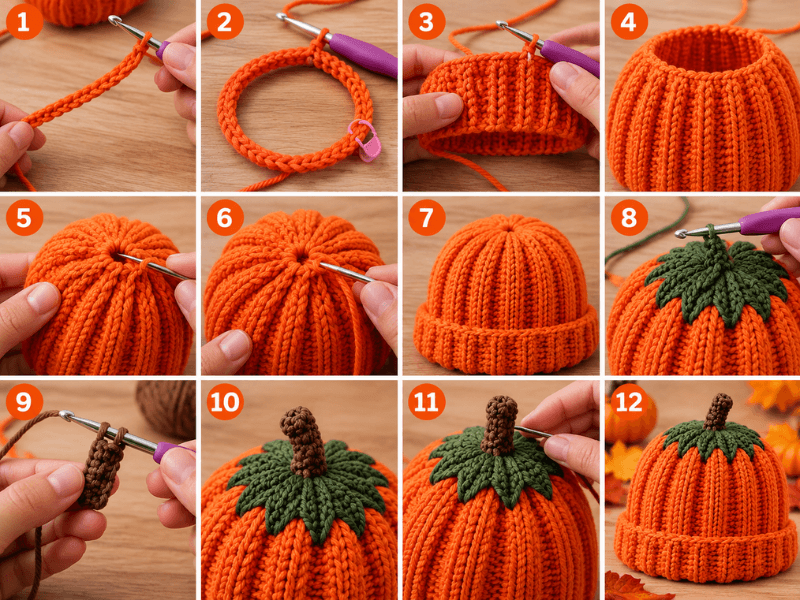 1
2
3
4
5
6
7
8
9
10
11
12