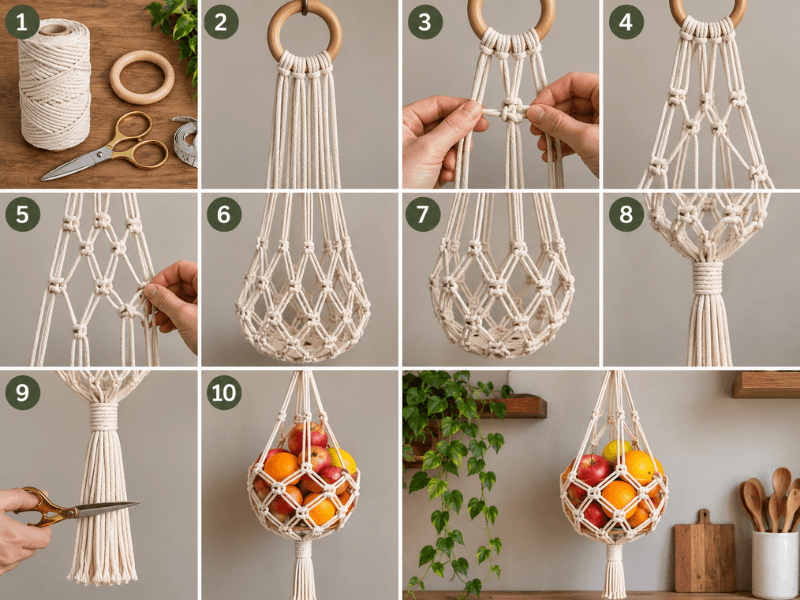 1
2
3
4
5
6
7
8
9
10