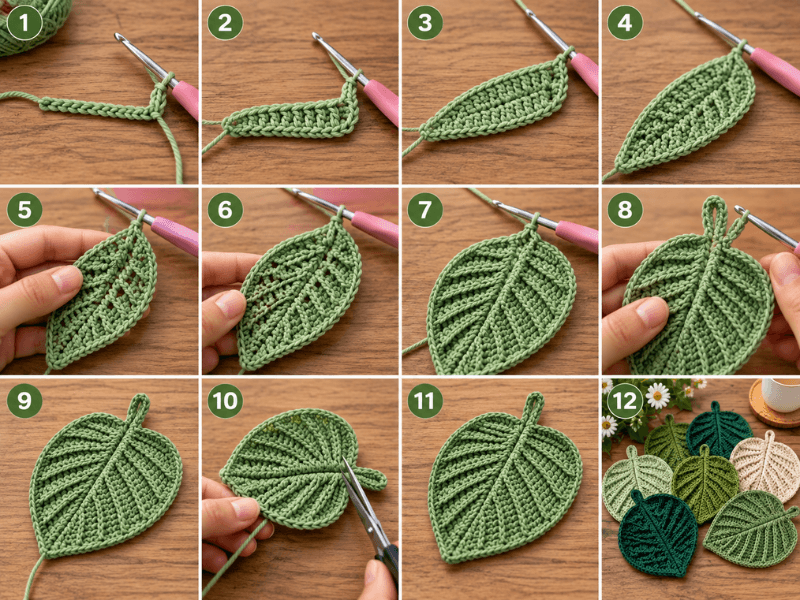 1
2
3
4
5
6
7
8
9
10
11
12