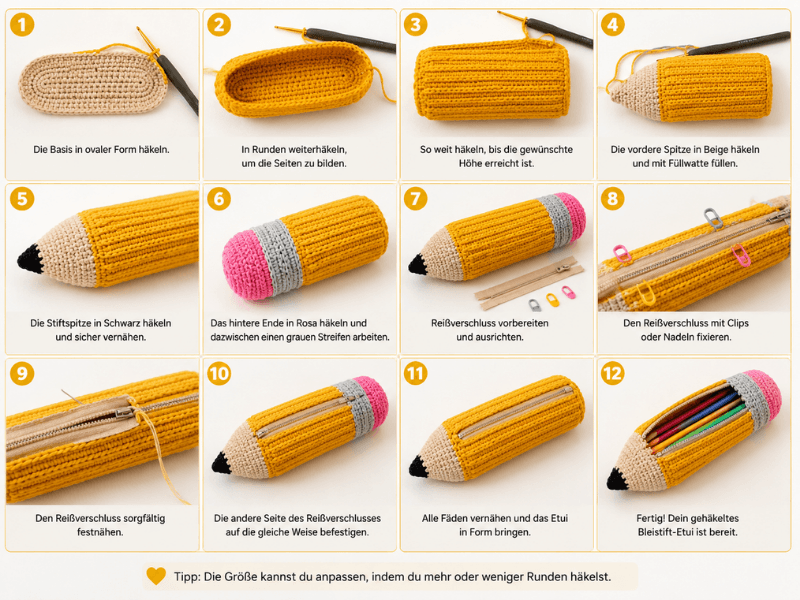 1
Die Basis in ovaler Form häkeln.

2
In Runden weiterhäkeln, um die Seiten zu bilden.

3
So weit häkeln, bis die gewünschte Höhe erreicht ist.

4
Die vordere Spitze in Beige häkeln und mit Füllwatte füllen.

5
Die Stiftspitze in Schwarz häkeln und sicher vernähen.

6
Das hintere Ende in Rosa häkeln und dazwischen einen grauen Streifen arbeiten.

7
Reißverschluss vorbereiten und ausrichten.

8
Den Reißverschluss mit Clips oder Nadeln fixieren.

9
Den Reißverschluss sorgfältig festnähen.

10
Die andere Seite des Reißverschlusses auf die gleiche Weise befestigen.

11
Alle Fäden vernähen und das Etui in Form bringen.

12
Fertig! Dein gehäkeltes Bleistift-Etui ist bereit.

Tipp: Die Größe kannst du anpassen, indem du mehr oder weniger Runden häkelst.